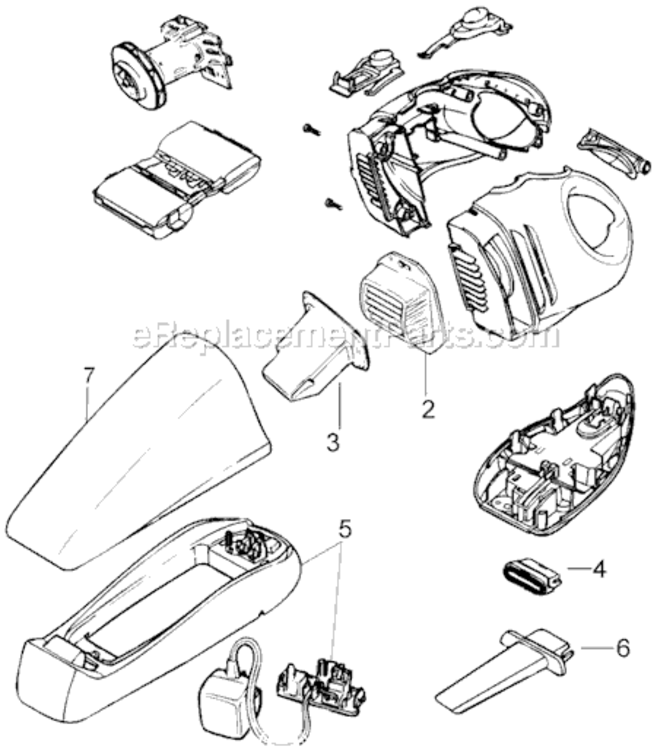 eReplacementParts.com

7

3

2

5

4

6